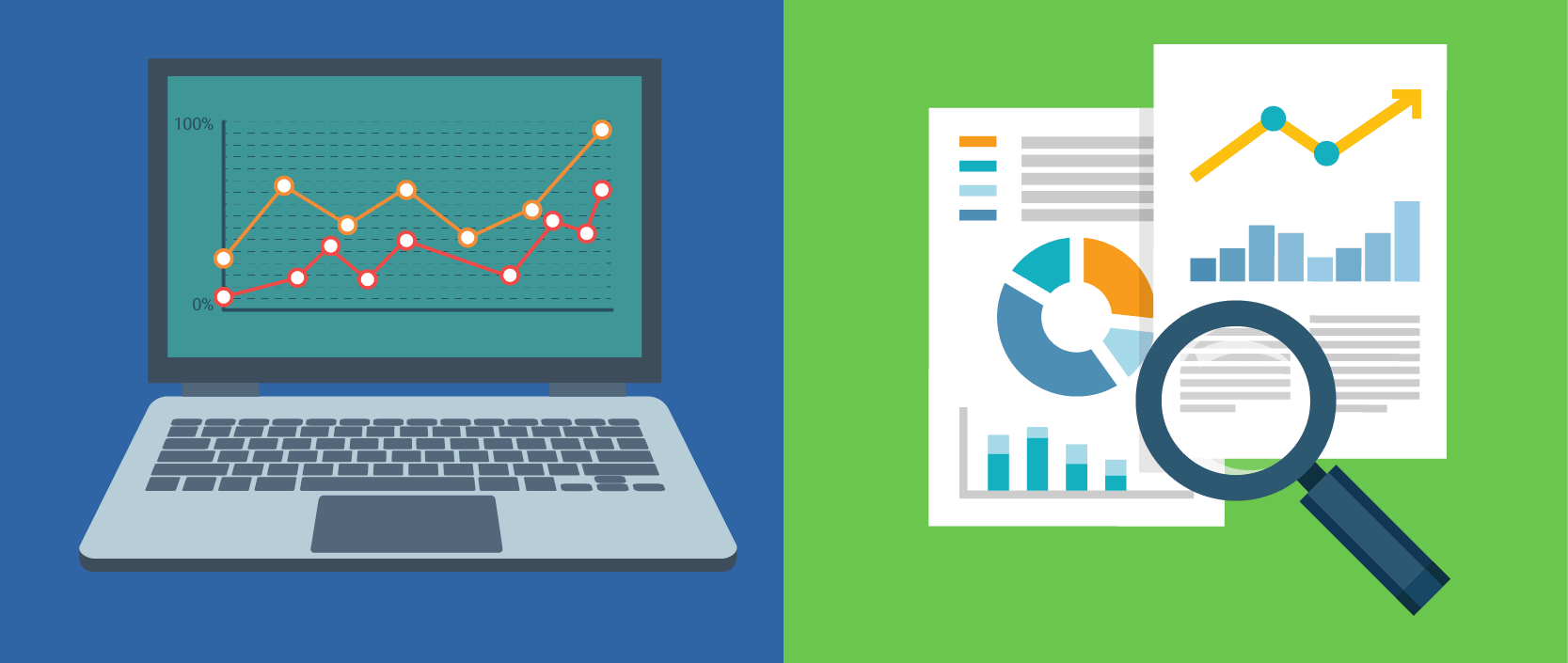 100%
0%